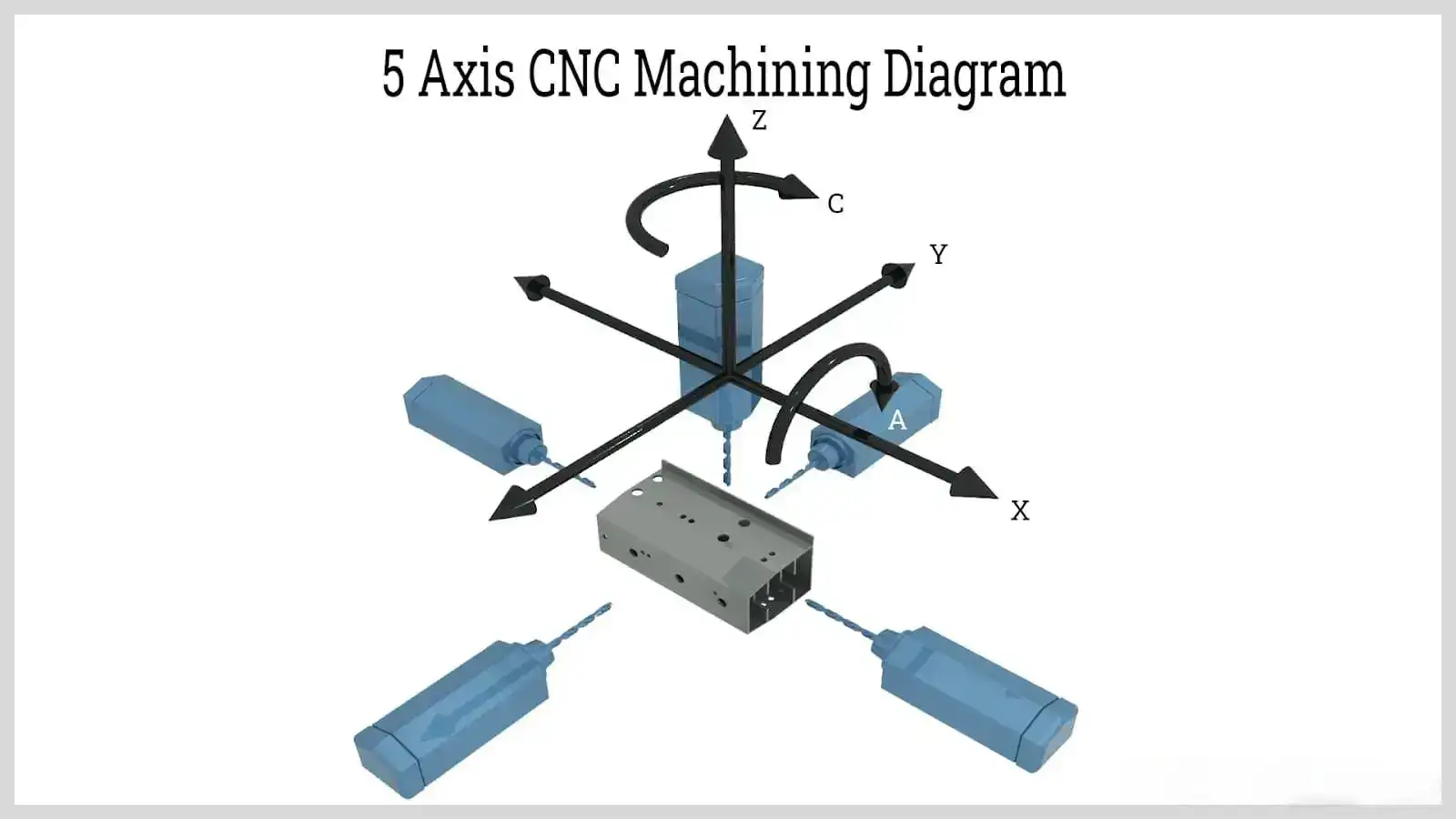 5 Axis CNC Machining Diagram

Z

C

Y

A

X