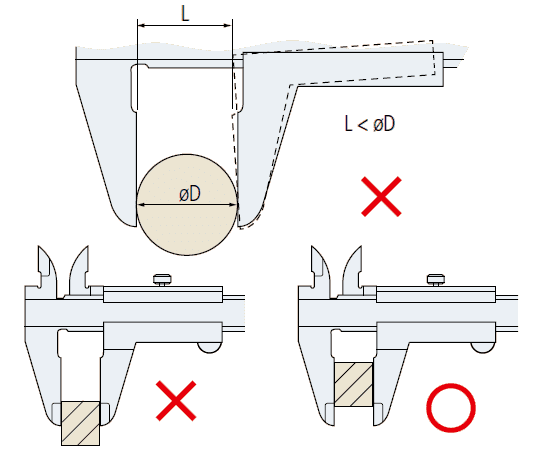 L

L < øD

øD